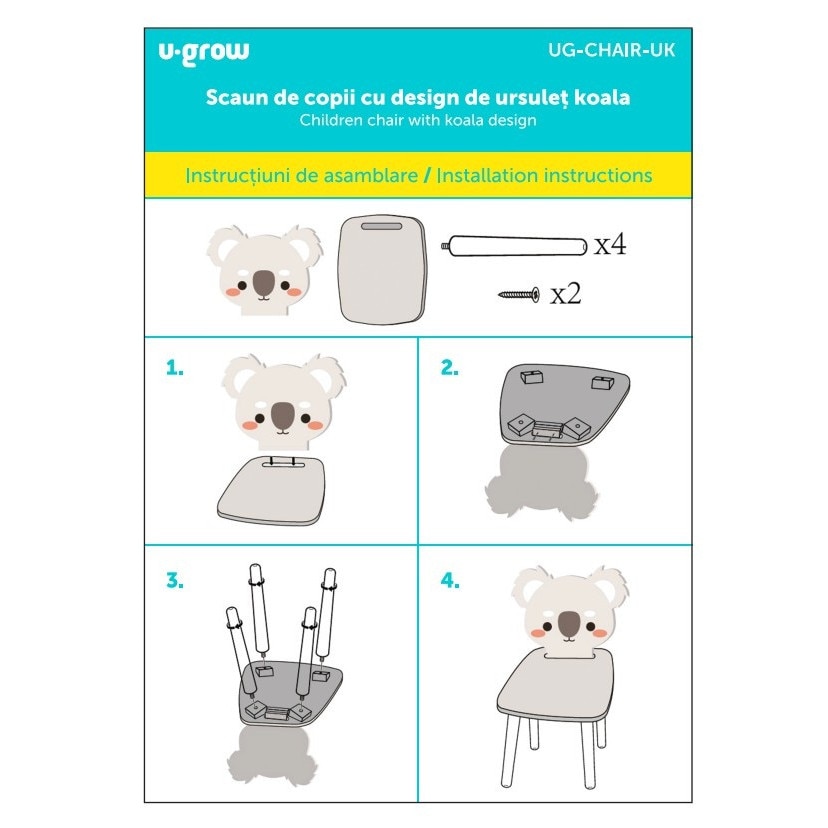 u·grow

UG-CHAIR-UK

Scaun de copii cu design de ursuleț koala
Children chair with koala design

Instrucțiuni de asamblare / Installation instructions

x4

x2

1.

2.

3.

4.